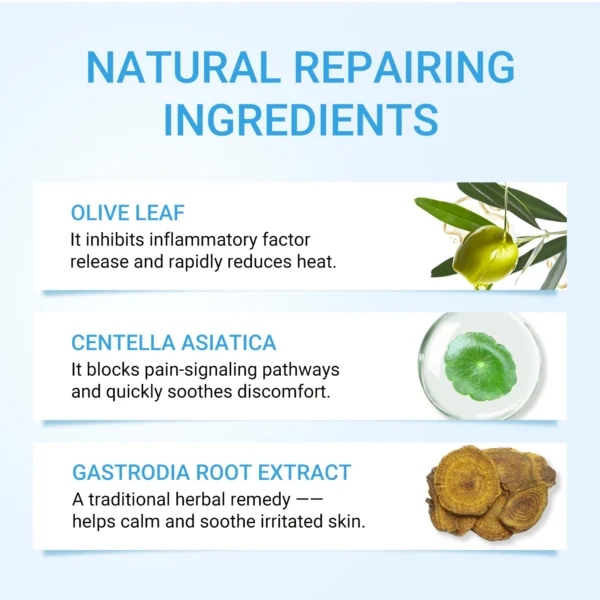 NATURAL REPAIRING INGREDIENTS

OLIVE LEAF
It inhibits inflammatory factor release and rapidly reduces heat.

CENTELLA ASIATICA
It blocks pain-signaling pathways and quickly soothes discomfort.

GASTRODIA ROOT EXTRACT
A traditional herbal remedy —— helps calm and soothe irritated skin.