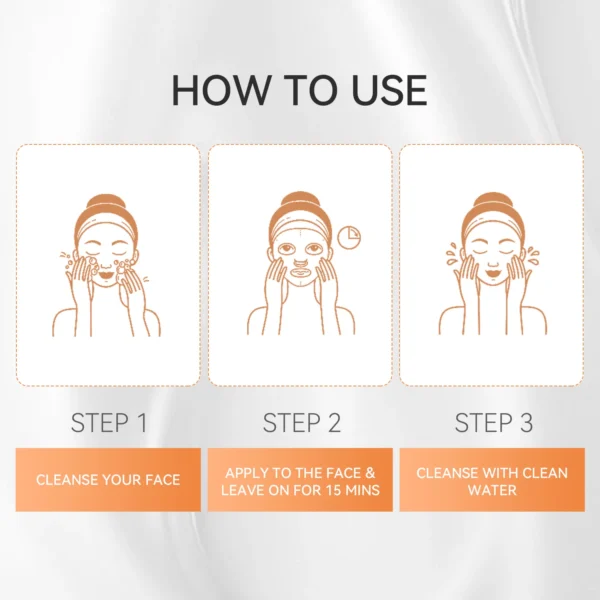 HOW TO USE

STEP 1

CLEANSE YOUR FACE

STEP 2

APPLY TO THE FACE & LEAVE ON FOR 15 MINS

STEP 3

CLEANSE WITH CLEAN WATER